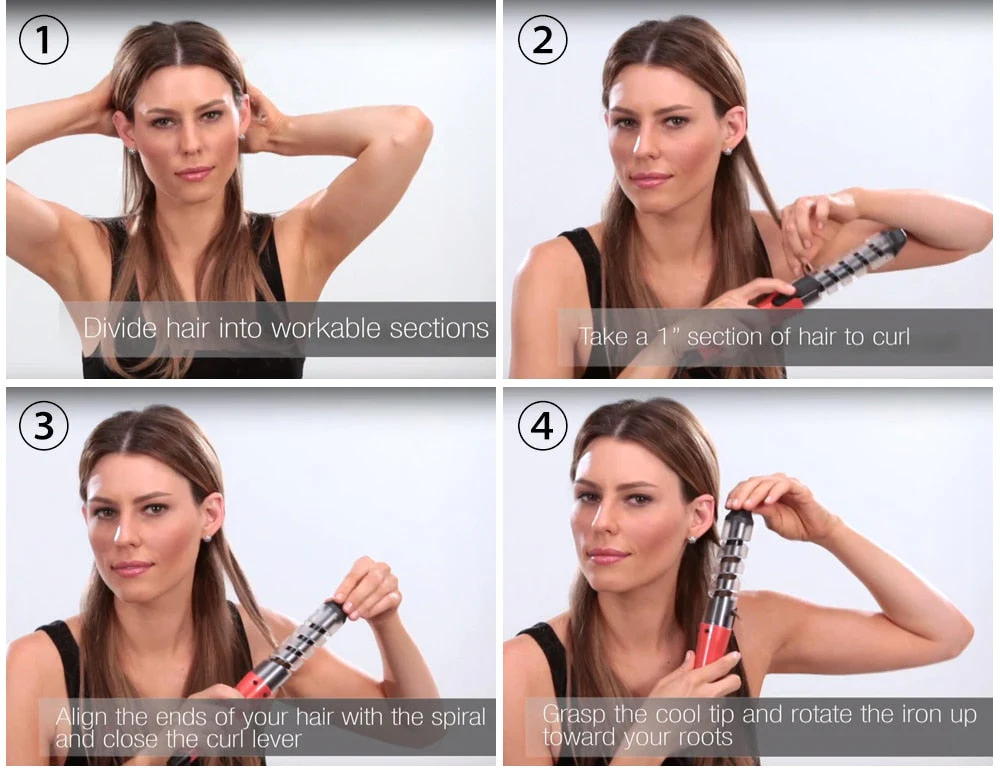 1

Divide hair into workable sections

2

Take a 1" section of hair to curl

3

Align the ends of your hair with the spiral and close the curl lever

4

Grasp the cool tip and rotate the iron up toward your roots