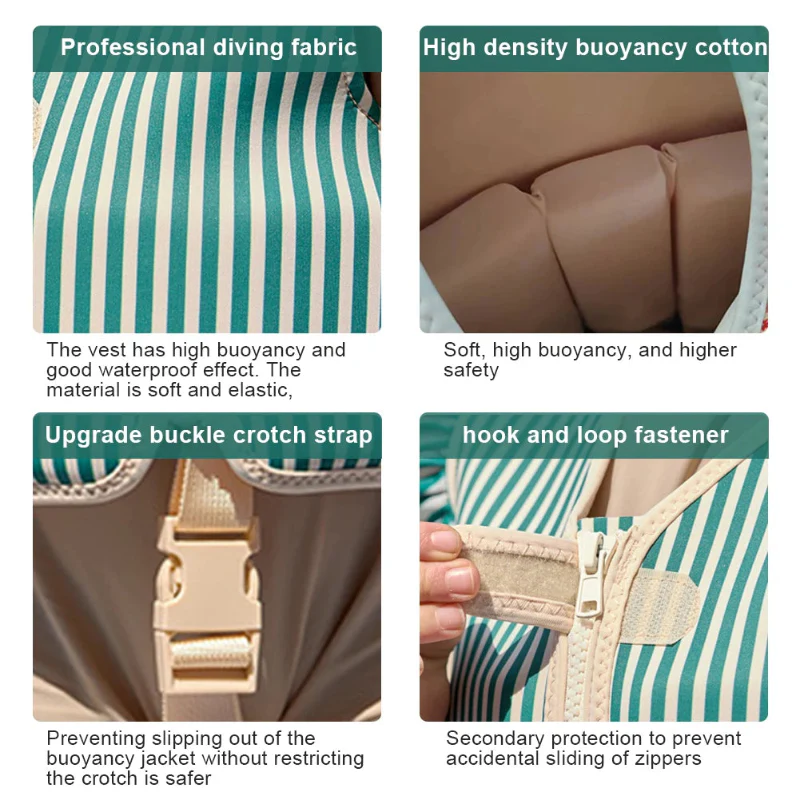 Professional diving fabric

The vest has high buoyancy and good waterproof effect. The material is soft and elastic,

High density buoyancy cotton

Soft, high buoyancy, and higher safety

Upgrade buckle crotch strap

Preventing slipping out of the buoyancy jacket without restricting the crotch is safer

hook and loop fastener

Secondary protection to prevent accidental sliding of zippers